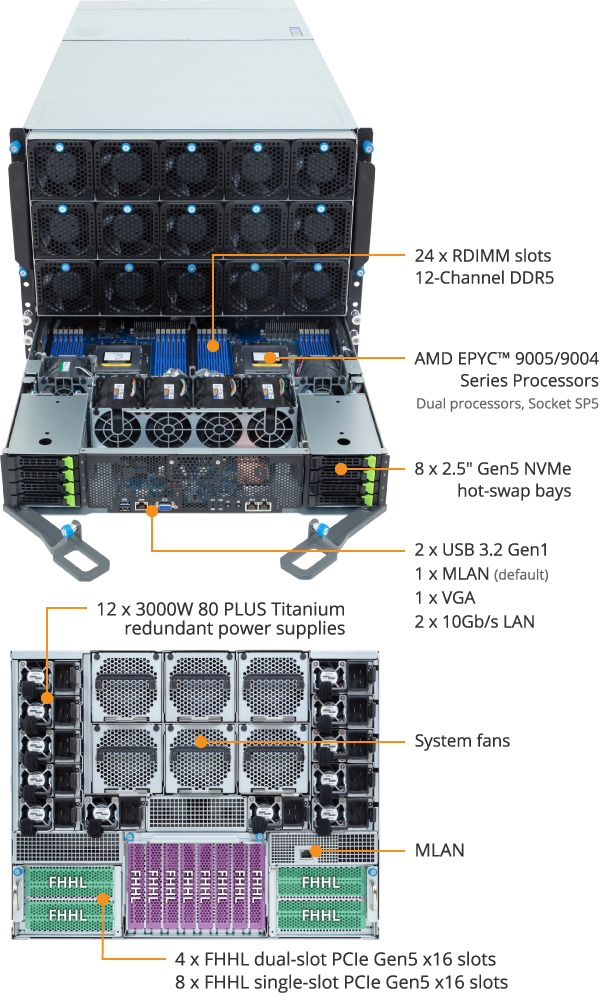 24 x RDIMM slots
12-Channel DDR5

AMD EPYC™ 9005/9004
Series Processors
Dual processors, Socket SP5

8 x 2.5" Gen5 NVMe
hot-swap bays

2 x USB 3.2 Gen1
1 x MLAN (default)
1 x VGA
2 x 10Gb/s LAN

12 x 3000W 80 PLUS Titanium
redundant power supplies

System fans

MLAN

FHHL
FHHL
FHHL FHHL FHHL FHHL FHHL FHHL FHHL FHHL
FHHL
FHHL

4 x FHHL dual-slot PCIe Gen5 x16 slots
8 x FHHL single-slot PCIe Gen5 x16 slots