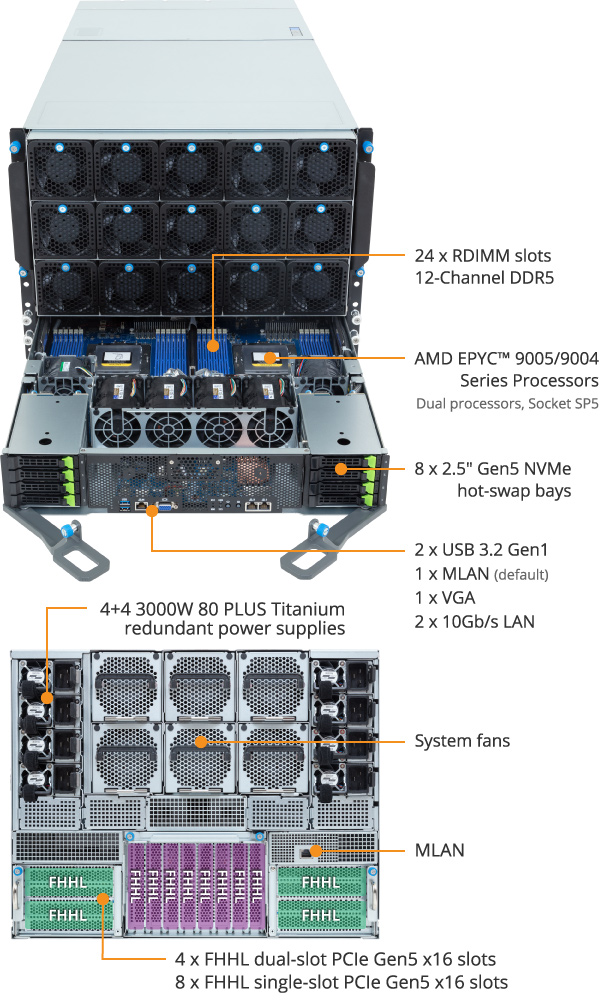 24 x RDIMM slots
12-Channel DDR5

AMD EPYC™ 9005/9004
Series Processors
Dual processors, Socket SP5

8 x 2.5" Gen5 NVMe
hot-swap bays

2 x USB 3.2 Gen1
1 x MLAN (default)
1 x VGA
2 x 10Gb/s LAN

4+4 3000W 80 PLUS Titanium
redundant power supplies

System fans

MLAN

FHHL
FHHL
FHHL FHHL FHHL FHHL FHHL FHHL FHHL FHHL
FHHL
FHHL

4 x FHHL dual-slot PCIe Gen5 x16 slots
8 x FHHL single-slot PCIe Gen5 x16 slots