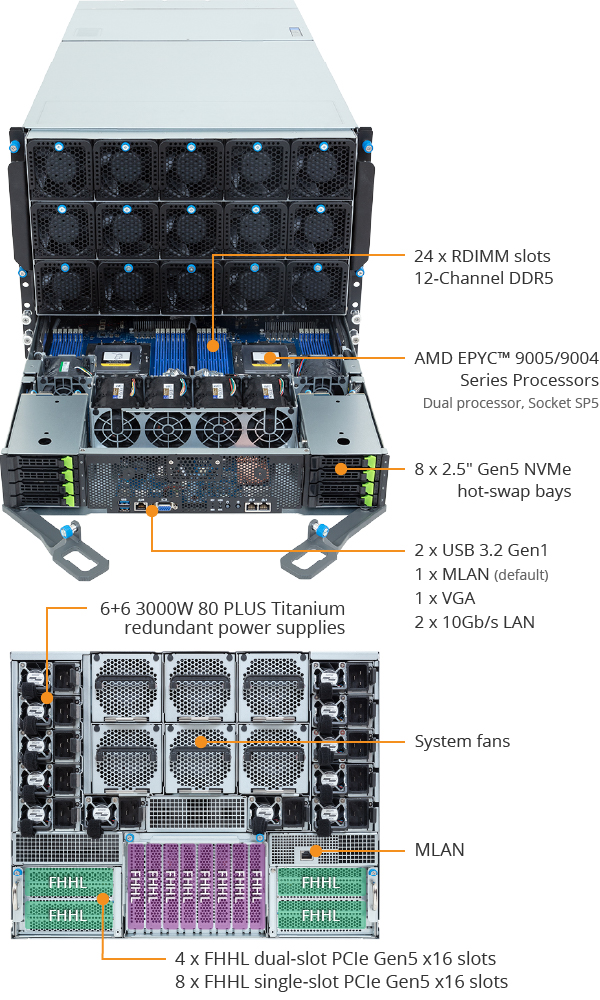 24 x RDIMM slots
12-Channel DDR5

AMD EPYC™ 9005/9004
Series Processors
Dual processor, Socket SP5

8 x 2.5" Gen5 NVMe
hot-swap bays

2 x USB 3.2 Gen1
1 x MLAN (default)
1 x VGA
2 x 10Gb/s LAN

6+6 3000W 80 PLUS Titanium
redundant power supplies

System fans

MLAN

FHHL
FHHL
FHHL
FHHL
FHHL
FHHL
FHHL
FHHL
FHHL
FHHL
FHHL
FHHL

4 x FHHL dual-slot PCIe Gen5 x16 slots
8 x FHHL single-slot PCIe Gen5 x16 slots