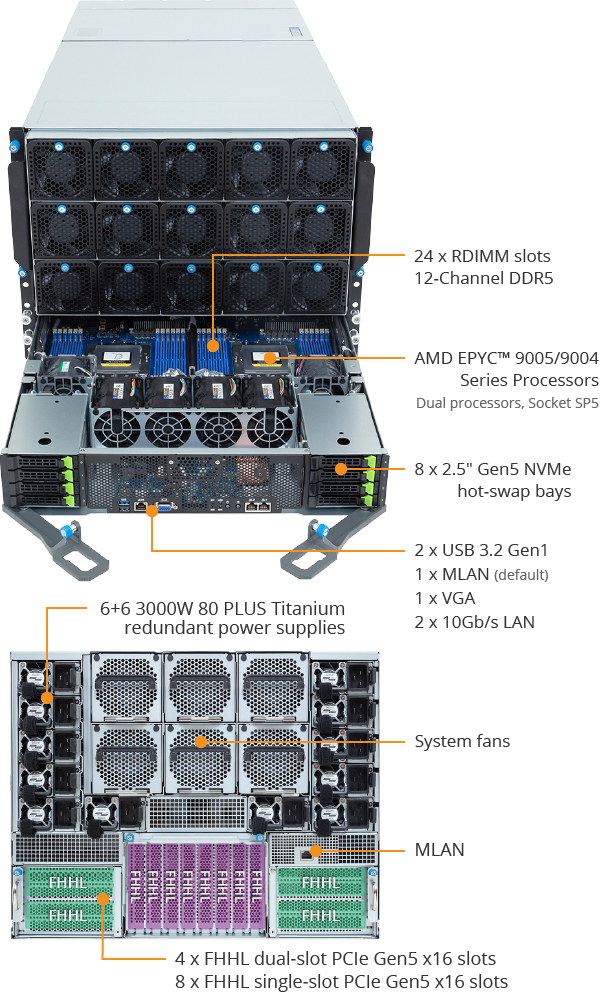 24 x RDIMM slots
12-Channel DDR5

AMD EPYC™ 9005/9004
Series Processors
Dual processors, Socket SP5

8 x 2.5" Gen5 NVMe
hot-swap bays

2 x USB 3.2 Gen1
1 x MLAN (default)
1 x VGA
2 x 10Gb/s LAN

6+6 3000W 80 PLUS Titanium
redundant power supplies

System fans

MLAN

FHHL
FHHL
FHHL
FHHL
FHHL
FHHL
FHHL
FHHL
FHHL
FHHL
FHHL
FHHL

4 x FHHL dual-slot PCIe Gen5 x16 slots
8 x FHHL single-slot PCIe Gen5 x16 slots