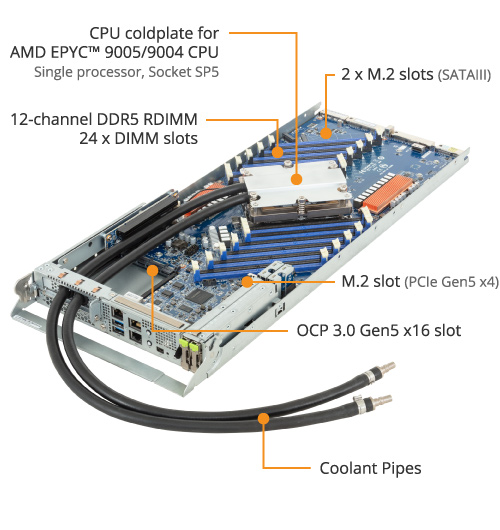 CPU coldplate for
AMD EPYC™ 9005/9004 CPU
Single processor, Socket SP5

2 x M.2 slots (SATAIII)

12-channel DDR5 RDIMM
24 x DIMM slots

M.2 slot (PCIe Gen5 x4)

OCP 3.0 Gen5 x16 slot

Coolant Pipes