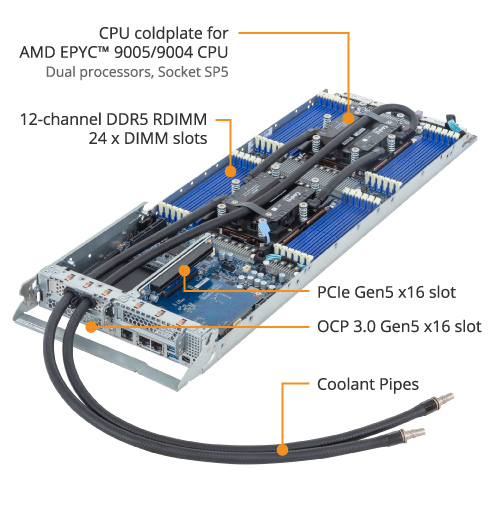 CPU coldplate for
AMD EPYC™ 9005/9004 CPU
Dual processors, Socket SP5

12-channel DDR5 RDIMM
24 x DIMM slots

PCIe Gen5 x16 slot

OCP 3.0 Gen5 x16 slot

Coolant Pipes