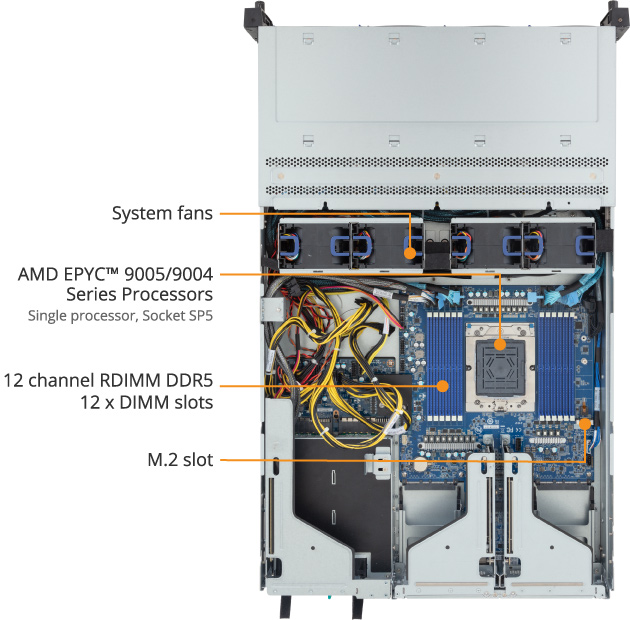 System fans

AMD EPYC™ 9005/9004
Series Processors
Single processor, Socket SP5

12 channel RDIMM DDR5
12 x DIMM slots

M.2 slot