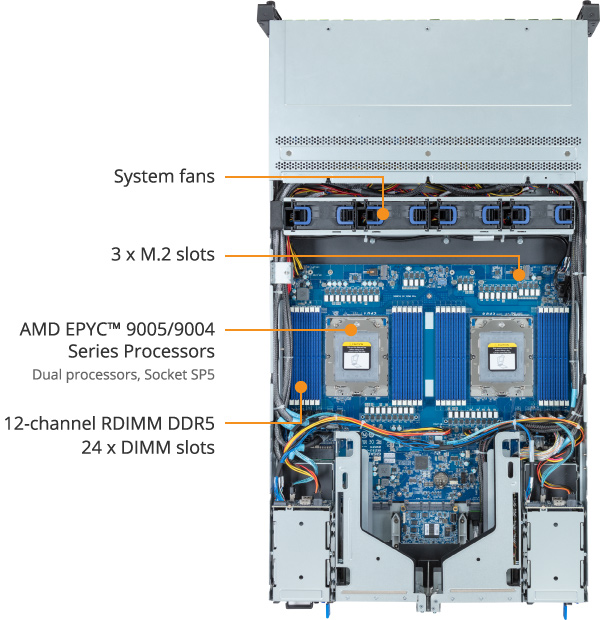 System fans

3 x M.2 slots

AMD EPYC™ 9005/9004 Series Processors
Dual processors, Socket SP5

12-channel RDIMM DDR5
24 x DIMM slots