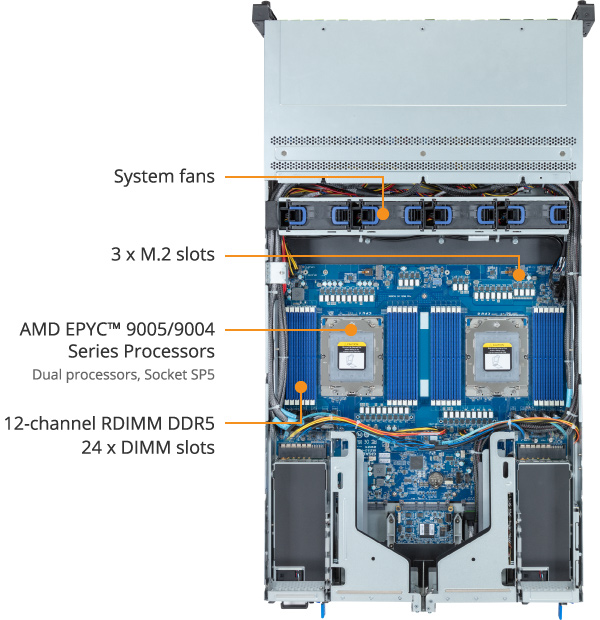 System fans

3 x M.2 slots

AMD EPYC™ 9005/9004 Series Processors
Dual processors, Socket SP5

12-channel RDIMM DDR5
24 x DIMM slots