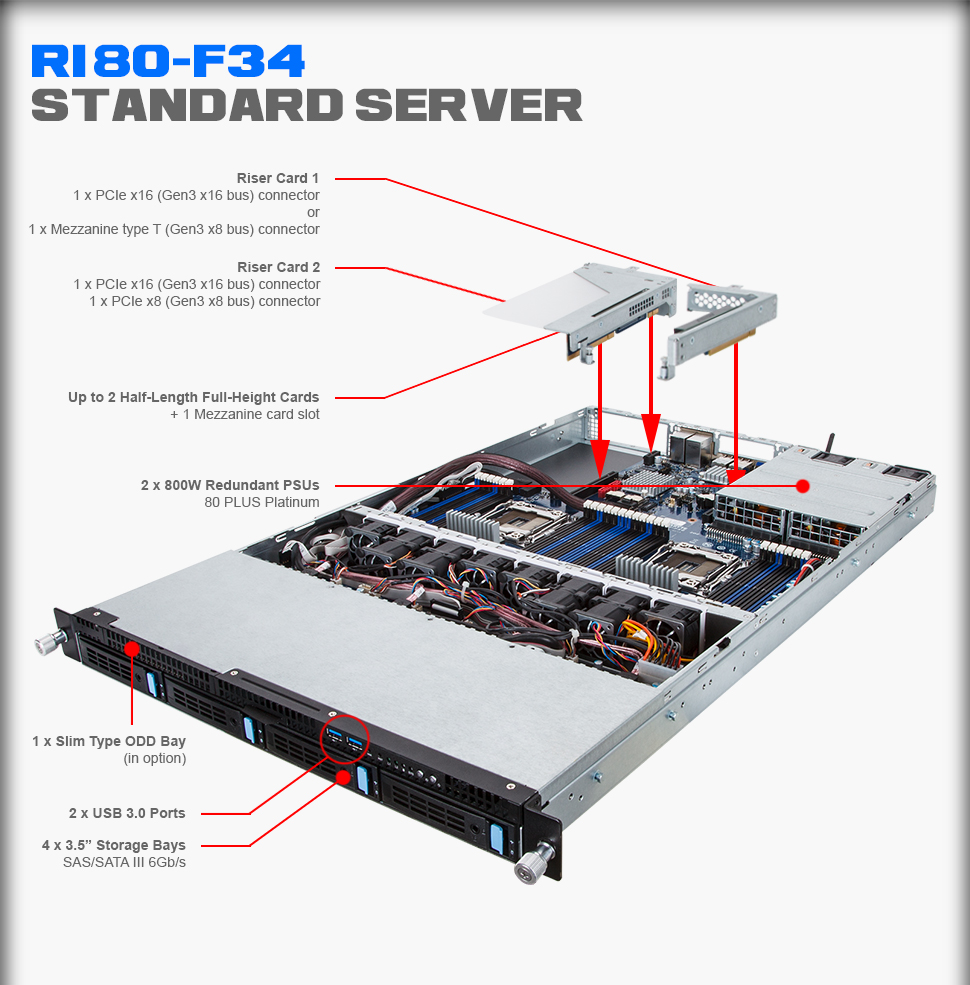 R180-F34
STANDARD SERVER

Riser Card 1
1 x PCIe x16 (Gen3 x16 bus) connector
or
1 x Mezzanine type T (Gen3 x8 bus) connector

Riser Card 2
1 x PCIe x16 (Gen3 x16 bus) connector
1 x PCIe x8 (Gen3 x8 bus) connector

Up to 2 Half-Length Full-Height Cards
+ 1 Mezzanine card slot

2 x 800W Redundant PSUs
80 PLUS Platinum

1 x Slim Type ODD Bay
(in option)

2 x USB 3.0 Ports

4 x 3.5" Storage Bays
SAS/SATA III 6Gb/s