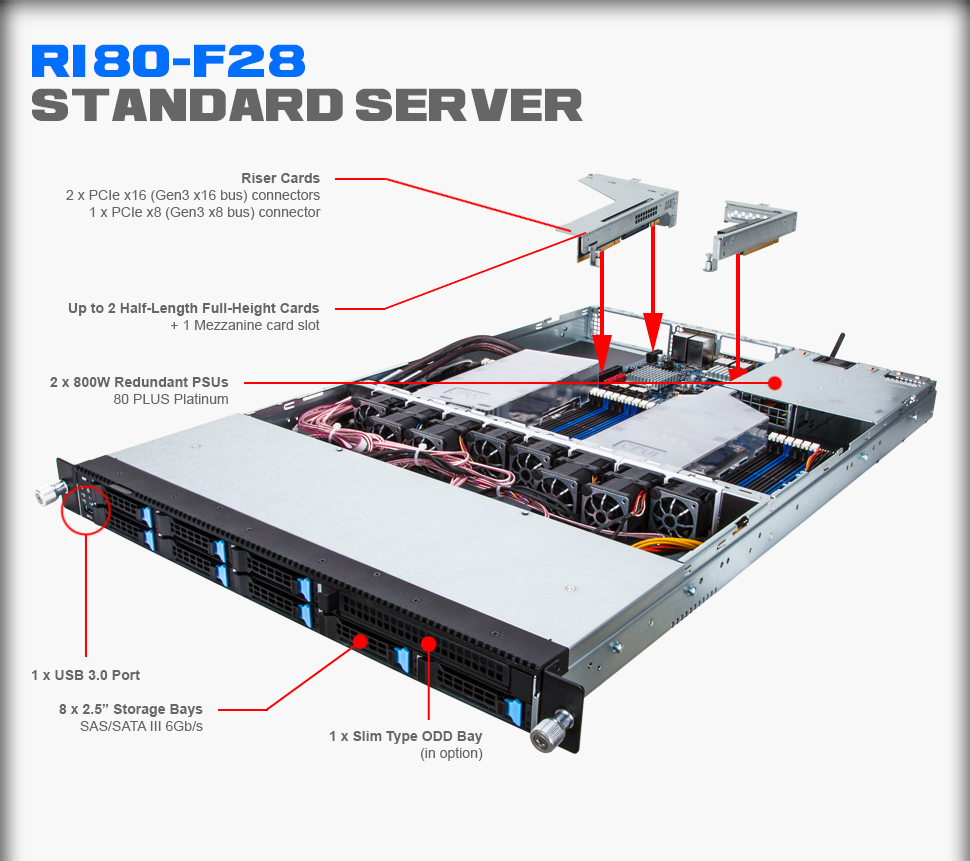 R180-F28
STANDARD SERVER

Riser Cards
2 x PCIe x16 (Gen3 x16 bus) connectors
1 x PCIe x8 (Gen3 x8 bus) connector

Up to 2 Half-Length Full-Height Cards
+ 1 Mezzanine card slot

2 x 800W Redundant PSUs
80 PLUS Platinum

1 x USB 3.0 Port

8 x 2.5" Storage Bays
SAS/SATA III 6Gb/s

1 x Slim Type ODD Bay
(in option)