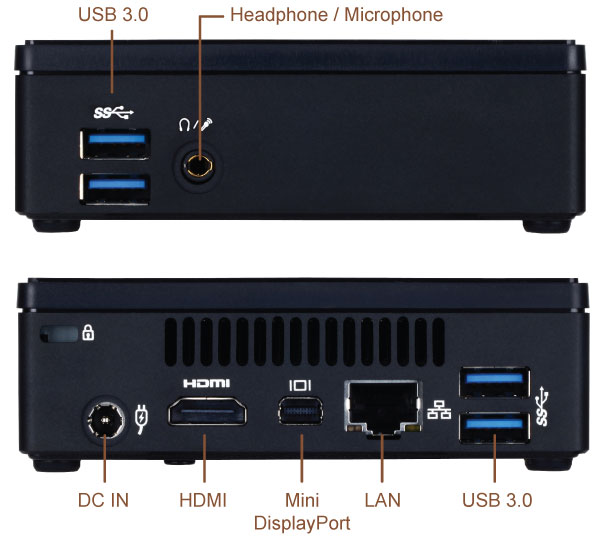 USB 3.0

Headphone / Microphone

SS

HDMI

SS

DC IN

HDMI

Mini DisplayPort

LAN

USB 3.0