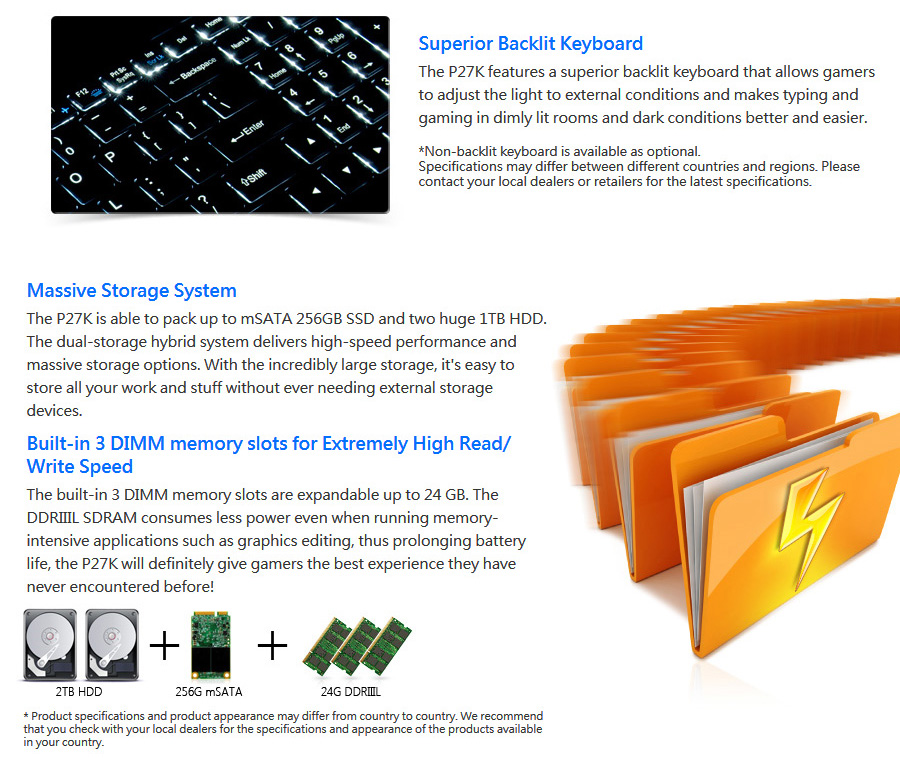 Superior Backlit Keyboard

The P27K features a superior backlit keyboard that allows gamers to adjust the light to external conditions and makes typing and gaming in dimly lit rooms and dark conditions better and easier.

*Non-backlit keyboard is available as optional.
Specifications may differ between different countries and regions. Please contact your local dealers or retailers for the latest specifications.

Massive Storage System

The P27K is able to pack up to mSATA 256GB SSD and two huge 1TB HDD. The dual-storage hybrid system delivers high-speed performance and massive storage options. With the incredibly large storage, it's easy to store all your work and stuff without ever needing external storage devices.

Built-in 3 DIMM memory slots for Extremely High Read/ Write Speed

The built-in 3 DIMM memory slots are expandable up to 24 GB. The DDRIIIL SDRAM consumes less power even when running memory-intensive applications such as graphics editing, thus prolonging battery life, the P27K will definitely give gamers the best experience they have never encountered before!

2TB HDD + 256G mSATA + 24G DDRIIIL

* Product specifications and product appearance may differ from country to country. We recommend that you check with your local dealers for the specifications and appearance of the products available in your country.