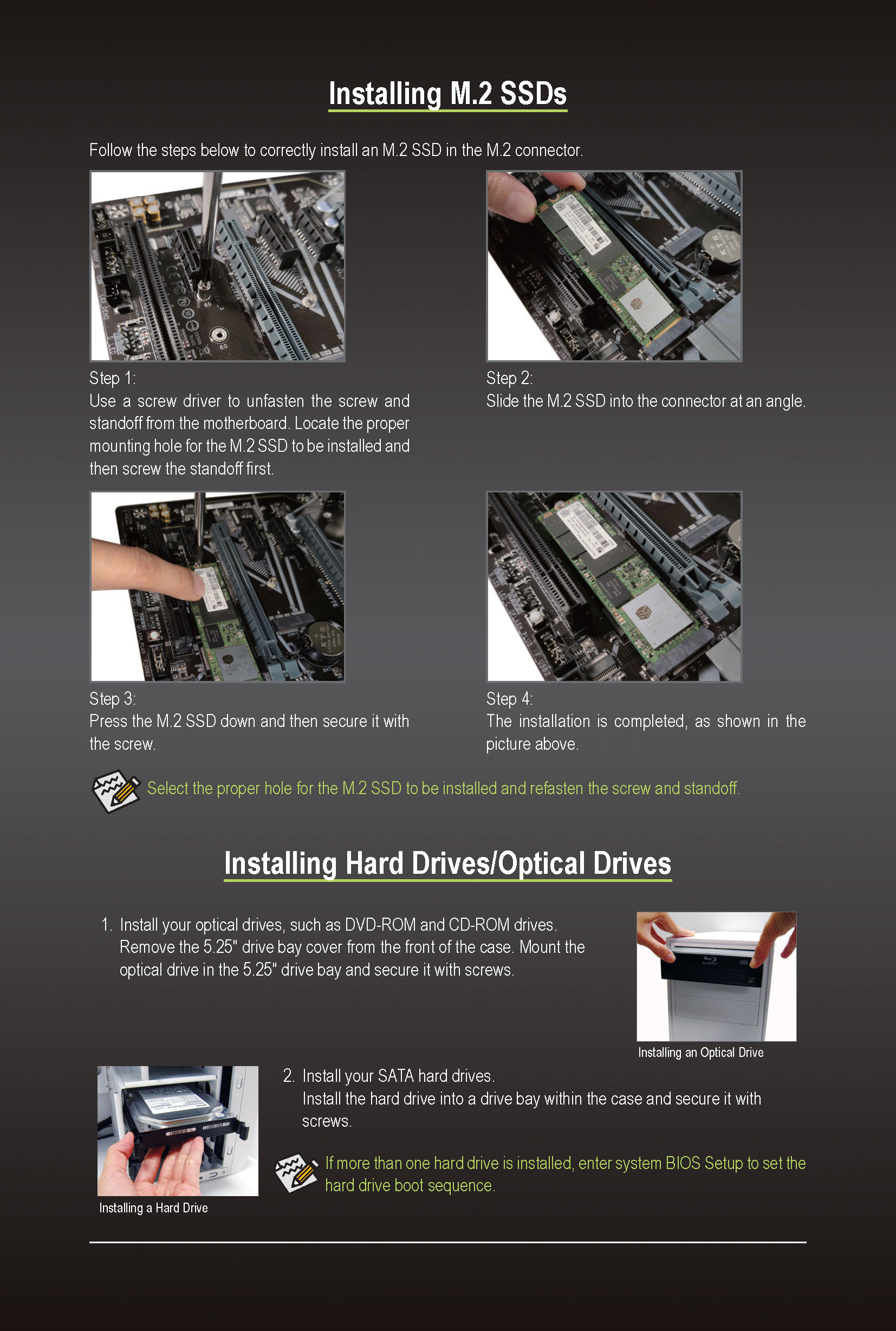 Installing M.2 SSDs

Follow the steps below to correctly install an M.2 SSD in the M.2 connector.

Step 1:
Use a screw driver to unfasten the screw and standoff from the motherboard. Locate the proper mounting hole for the M.2 SSD to be installed and then screw the standoff first.

Step 2:
Slide the M.2 SSD into the connector at an angle.

Step 3:
Press the M.2 SSD down and then secure it with the screw.

Step 4:
The installation is completed, as shown in the picture above.

Select the proper hole for the M.2 SSD to be installed and refasten the screw and standoff.

Installing Hard Drives/Optical Drives

1. Install your optical drives, such as DVD-ROM and CD-ROM drives. Remove the 5.25" drive bay cover from the front of the case. Mount the optical drive in the 5.25" drive bay and secure it with screws.

Installing an Optical Drive

2. Install your SATA hard drives.
Install the hard drive into a drive bay within the case and secure it with screws.

If more than one hard drive is installed, enter system BIOS Setup to set the hard drive boot sequence.

Installing a Hard Drive