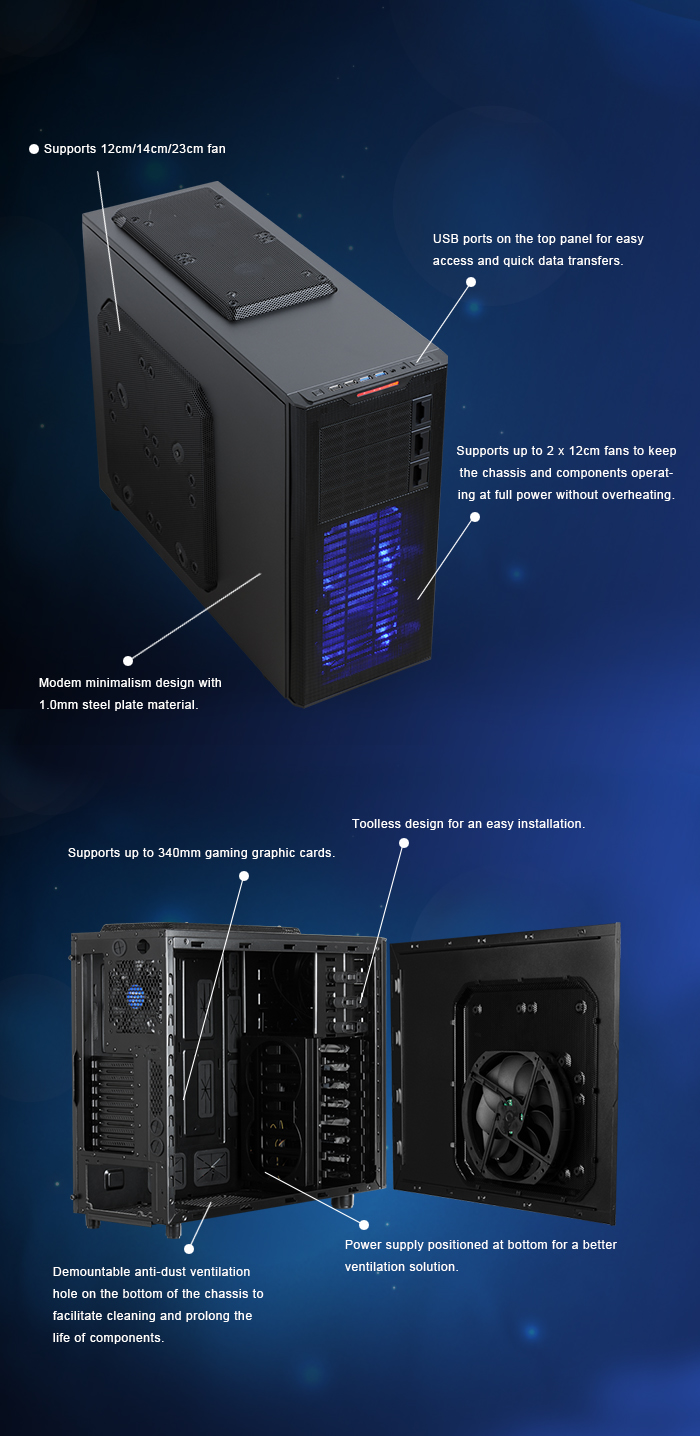 Supports 12cm/14cm/23cm fan

USB ports on the top panel for easy access and quick data transfers.

Supports up to 2 x 12cm fans to keep the chassis and components operating at full power without overheating.

Modem minimalism design with 1.0mm steel plate material.

Toolless design for an easy installation.

Supports up to 340mm gaming graphic cards.

Power supply positioned at bottom for a better ventilation solution.

Demountable anti-dust ventilation hole on the bottom of the chassis to facilitate cleaning and prolong the life of components.