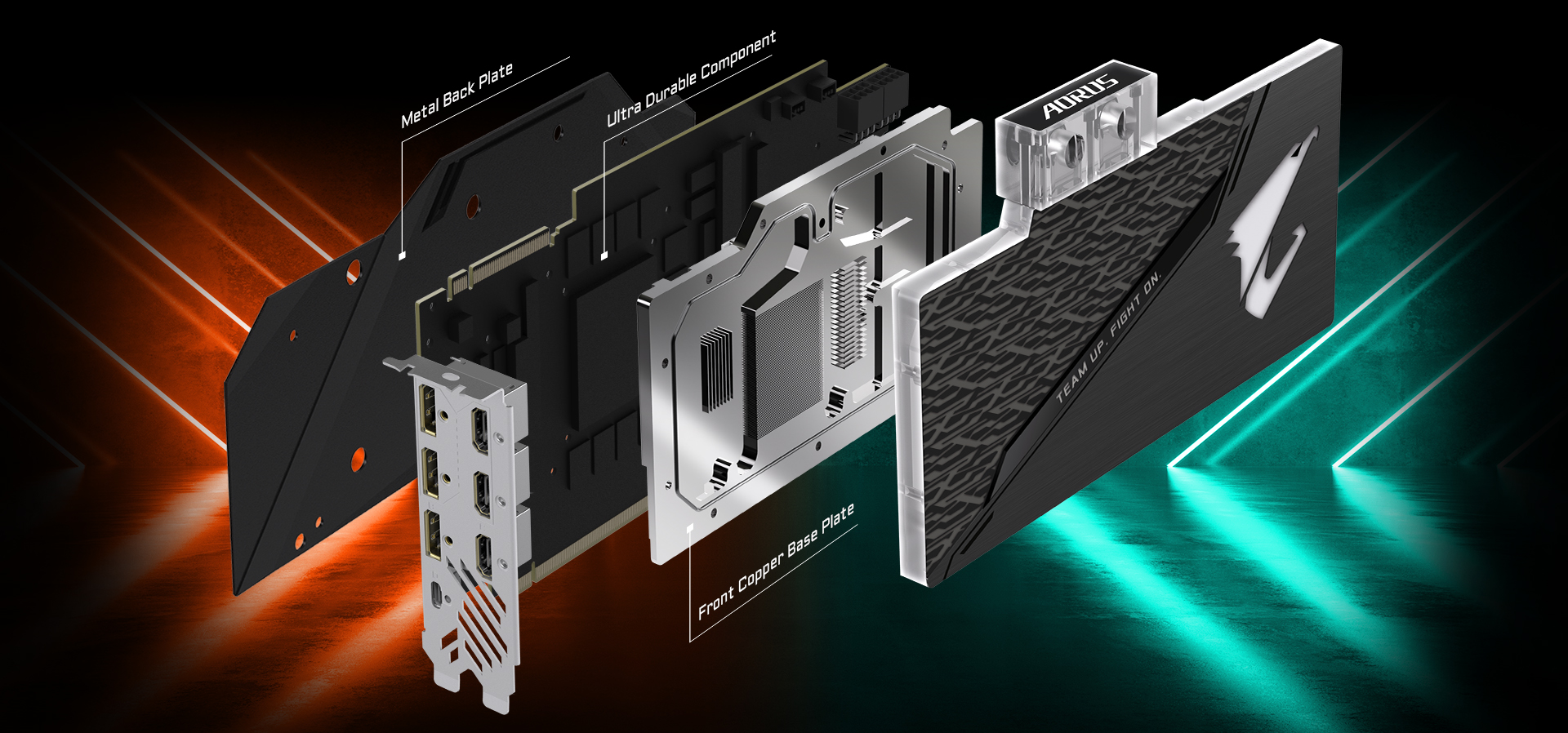 Metal Back Plate

Ultra Durable Component

AORUS

TEAM UP. FIGHT ON.

Front Copper Base Plate