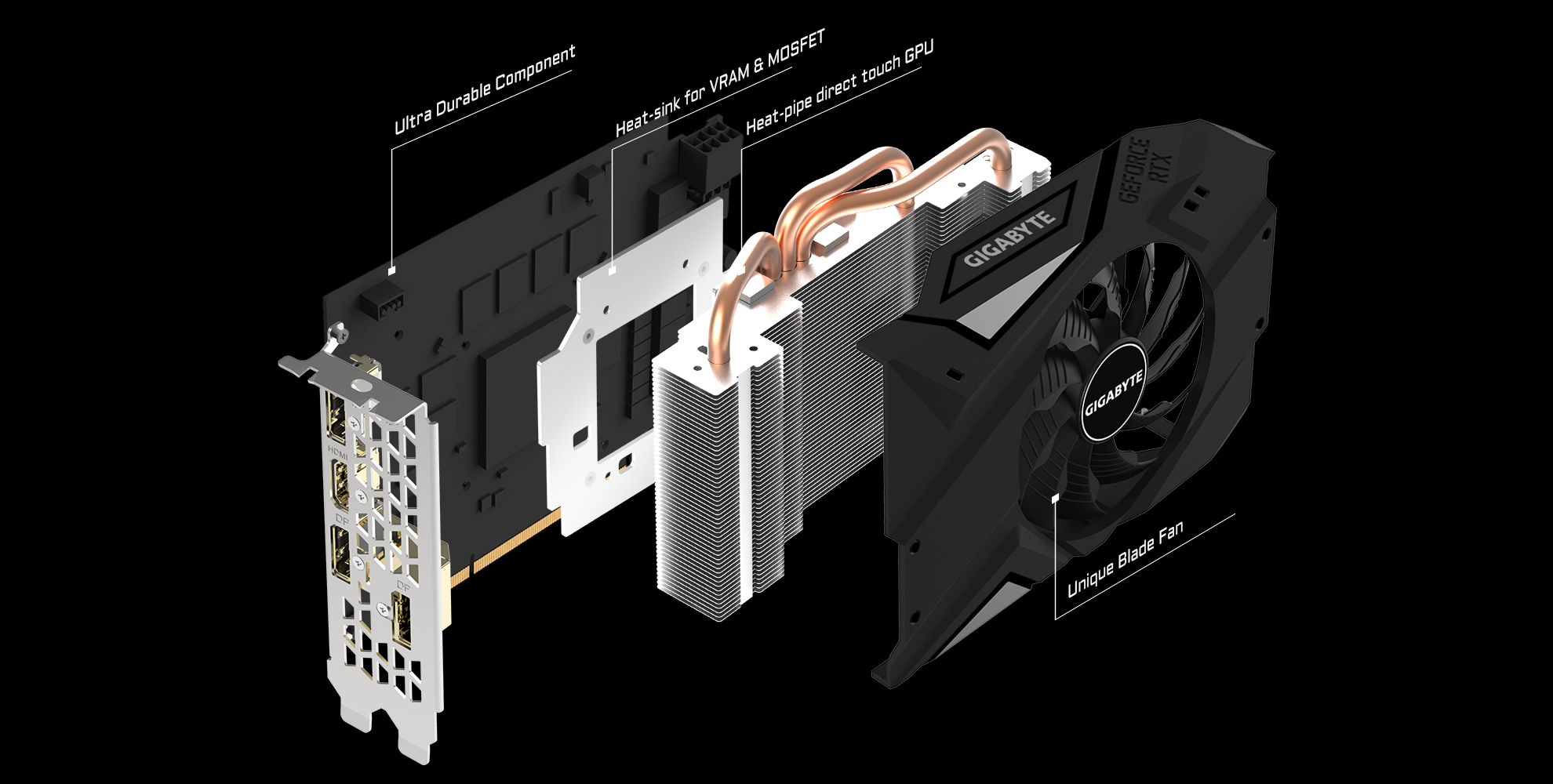 Ultra Durable Component

Heat-sink for VRAM & MOSFET

Heat-pipe direct touch GPU

GEFORCE RTX

GIGABYTE

GIGABYTE

HDMI

DP

DP

Unique Blade Fan