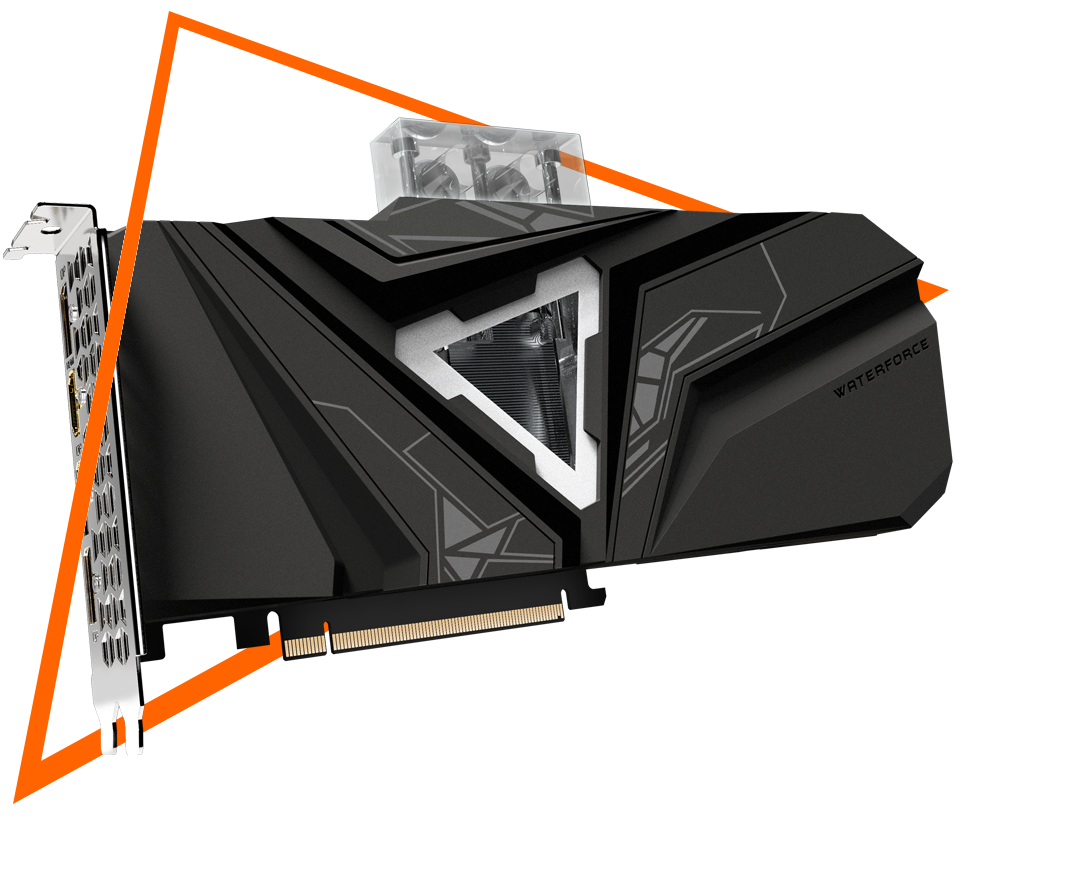 WATERFORCE