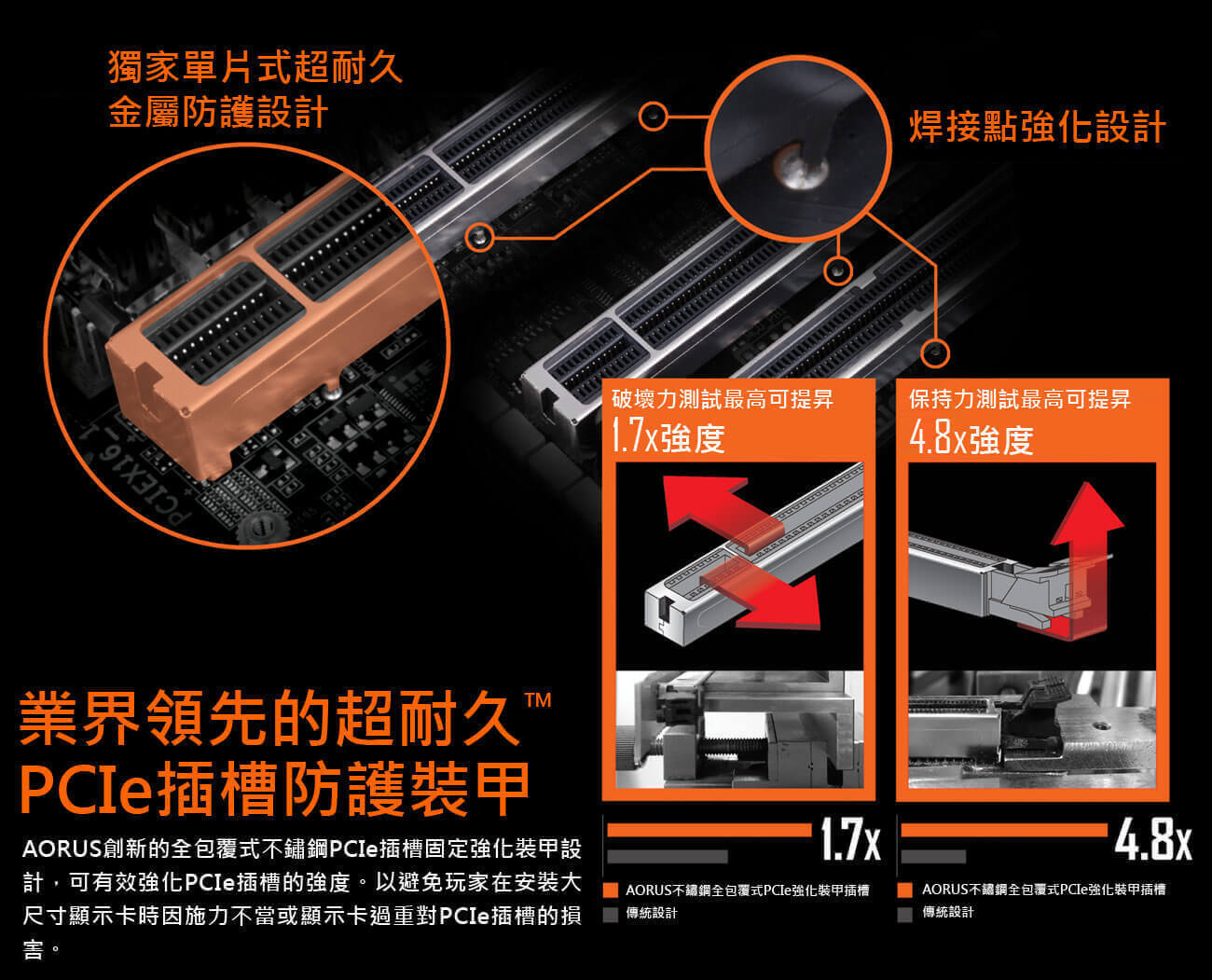 獨家單片式超耐久
金屬防護設計

焊接點強化設計

PCIEX16_1

破壞力測試最高可提昇
1.7x強度

保持力測試最高可提昇
4.8x強度

業界領先的超耐久™
PCIe插槽防護裝甲

AORUS創新的全包覆式不鏽鋼PCIe插槽固定強化裝甲設計，可有效強化PCIe插槽的強度。以避免玩家在安裝大尺寸顯示卡時因施力不當或顯示卡過重對PCIe插槽的損害。

1.7x
AORUS不鏽鋼全包覆式PCIe強化裝甲插槽
傳統設計

4.8x
AORUS不鏽鋼全包覆式PCIe強化裝甲插槽
傳統設計