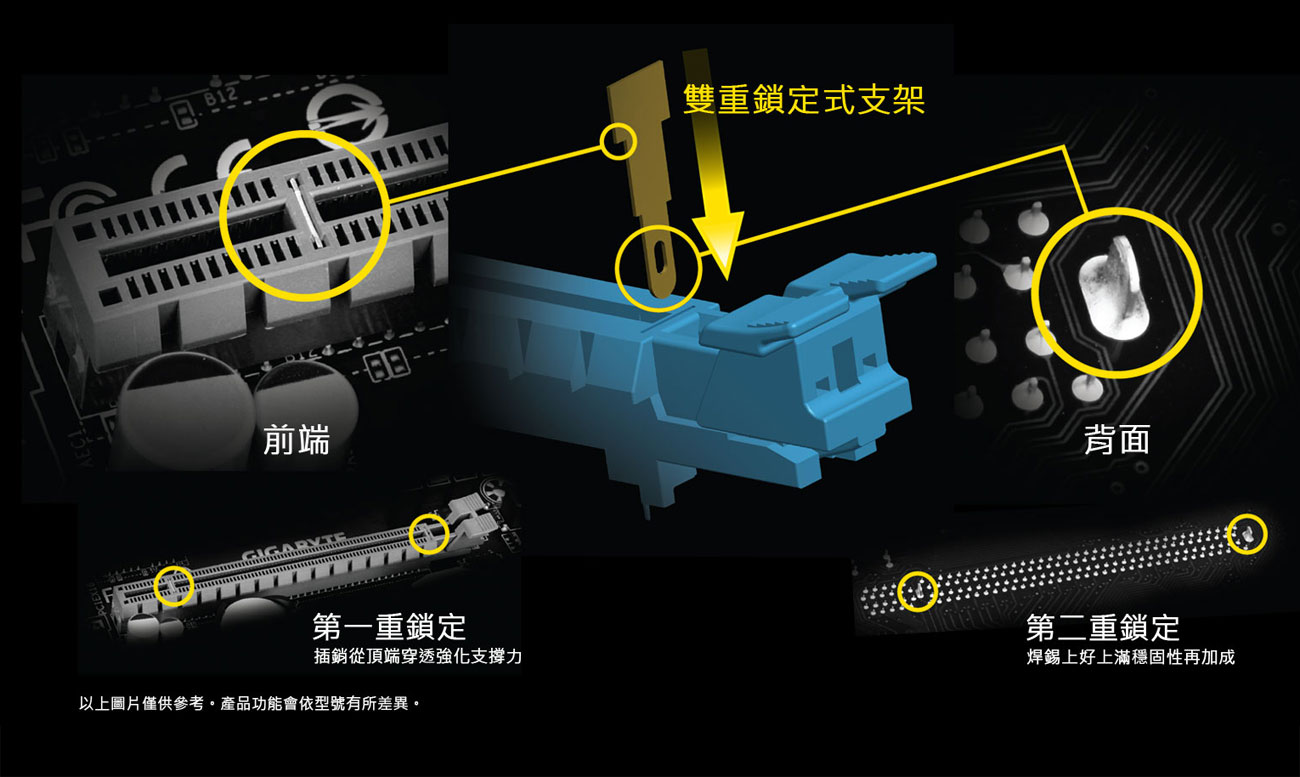 B12

雙重鎖定式支架

前端

背面

GIGABYTE

第一重鎖定
插銷從頂端穿透強化支撐力

第二重鎖定
焊錫上好上滿穩固性再加成

以上圖片僅供參考。產品功能會依型號有所差異。