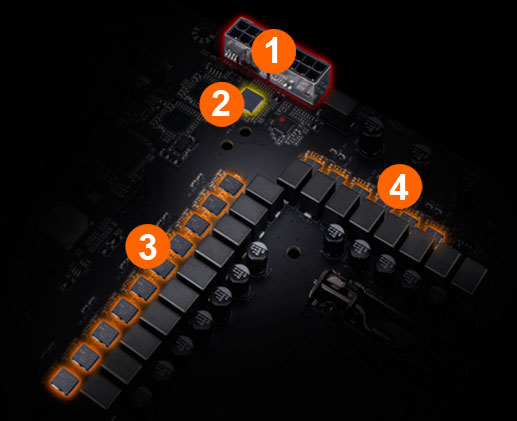 1
2
3
4