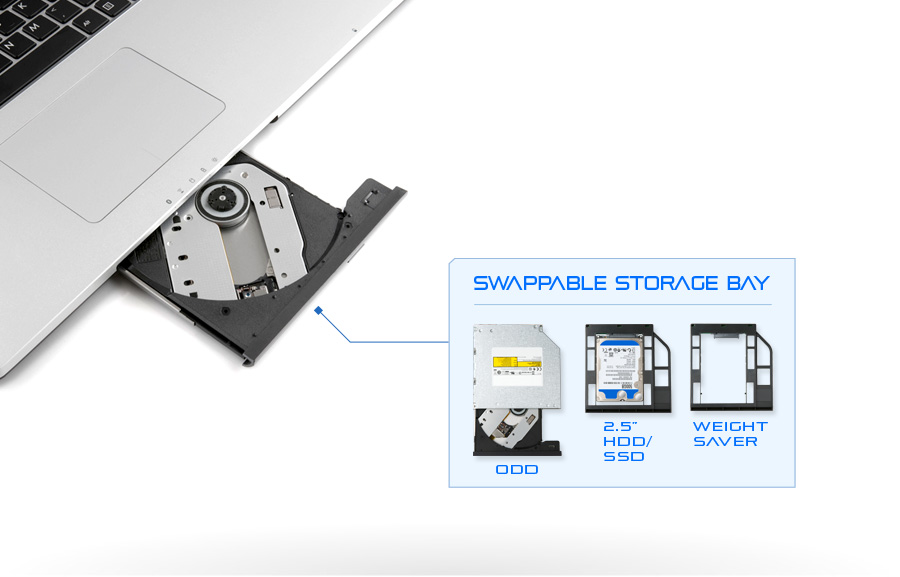 SWAPPABLE STORAGE BAY

ODD

2.5" HDD/ SSD

WEIGHT SAVER