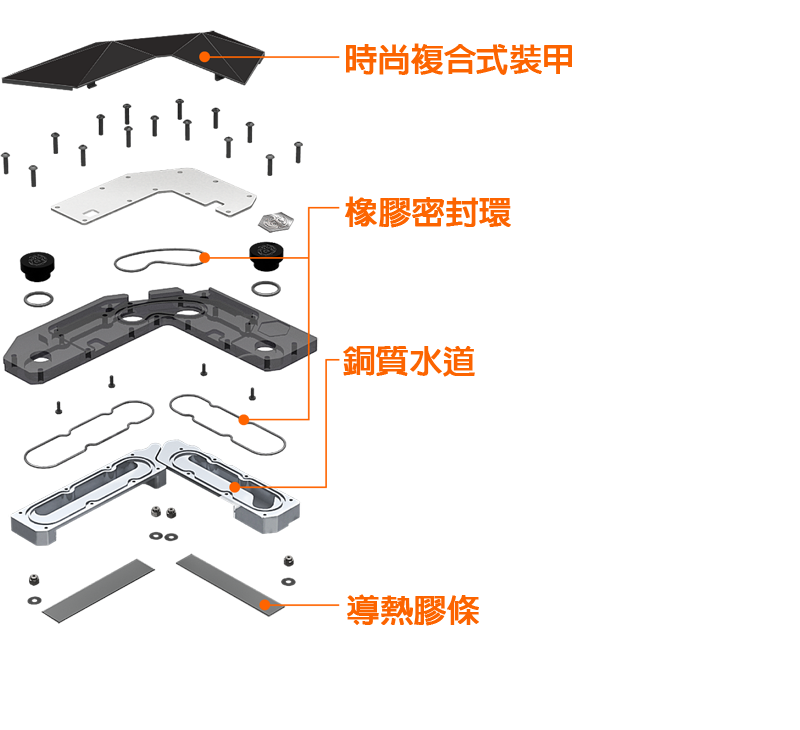 時尚複合式裝甲

橡膠密封環

銅質水道

導熱膠條