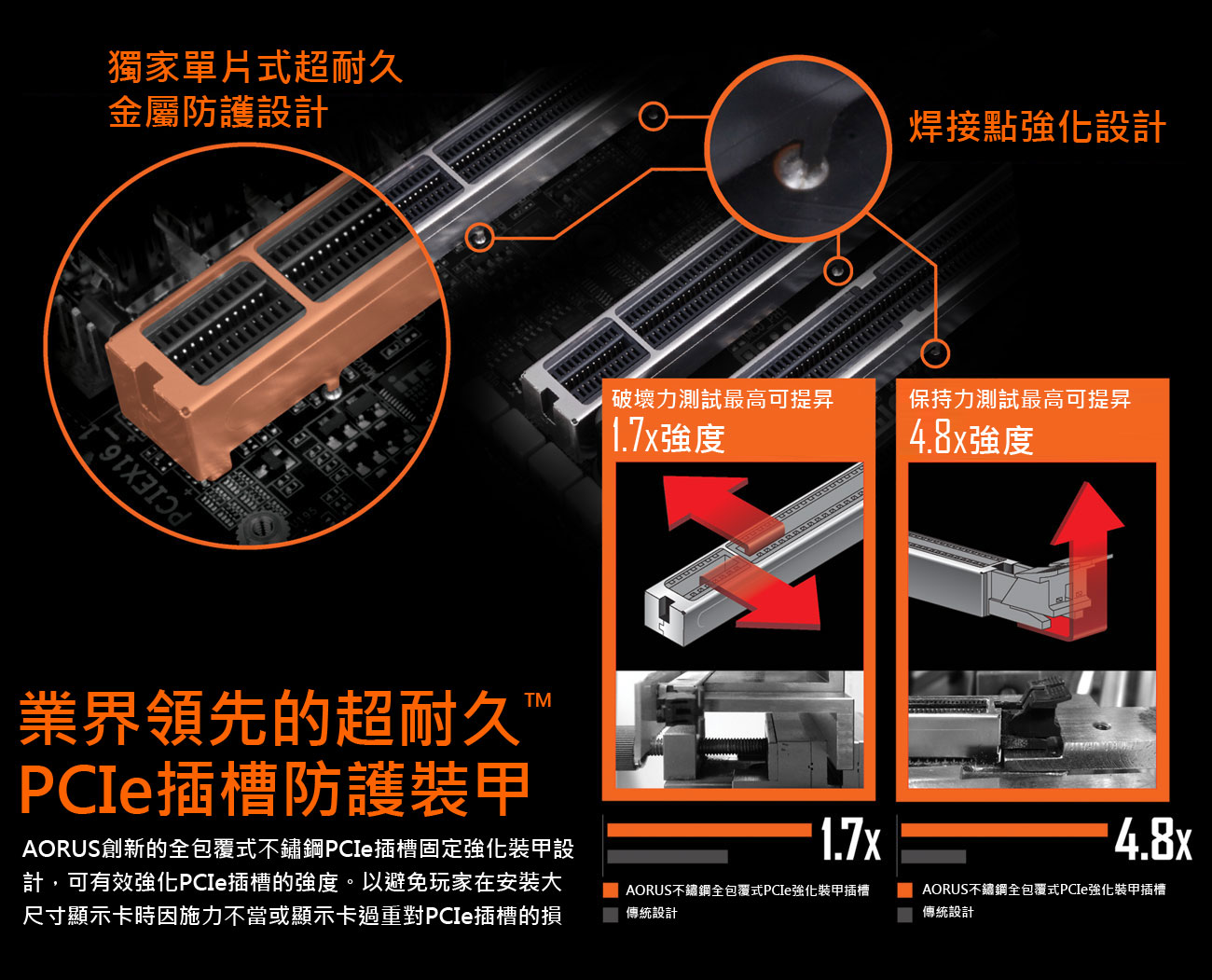 獨家單片式超耐久
金屬防護設計

焊接點強化設計

PCIEX16_1

破壞力測試最高可提昇
1.7x強度

保持力測試最高可提昇
4.8x強度

業界領先的超耐久™
PCIe插槽防護裝甲

AORUS創新的全包覆式不鏽鋼PCIe插槽固定強化裝甲設計，可有效強化PCIe插槽的強度。以避免玩家在安裝大尺寸顯示卡時因施力不當或顯示卡過重對PCIe插槽的損

1.7x

AORUS不鏽鋼全包覆式PCIe強化裝甲插槽
傳統設計

4.8x

AORUS不鏽鋼全包覆式PCIe強化裝甲插槽
傳統設計