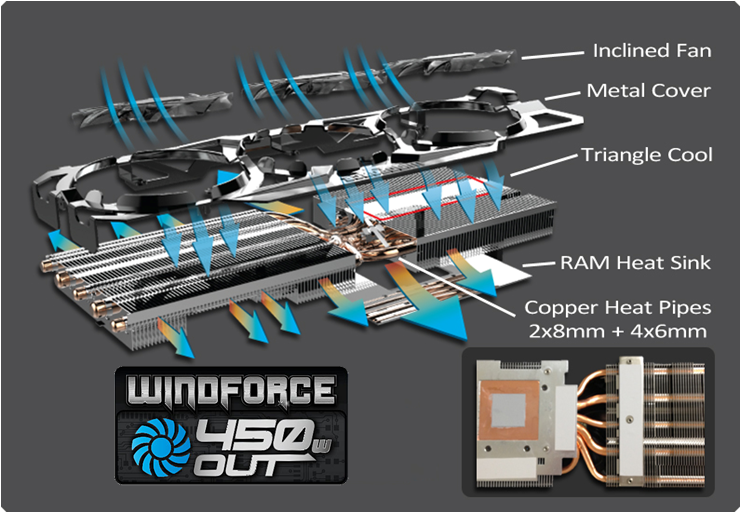 Inclined Fan

Metal Cover

Triangle Cool

RAM Heat Sink

Copper Heat Pipes
2x8mm + 4x6mm

WINDFORCE
450w
OUT