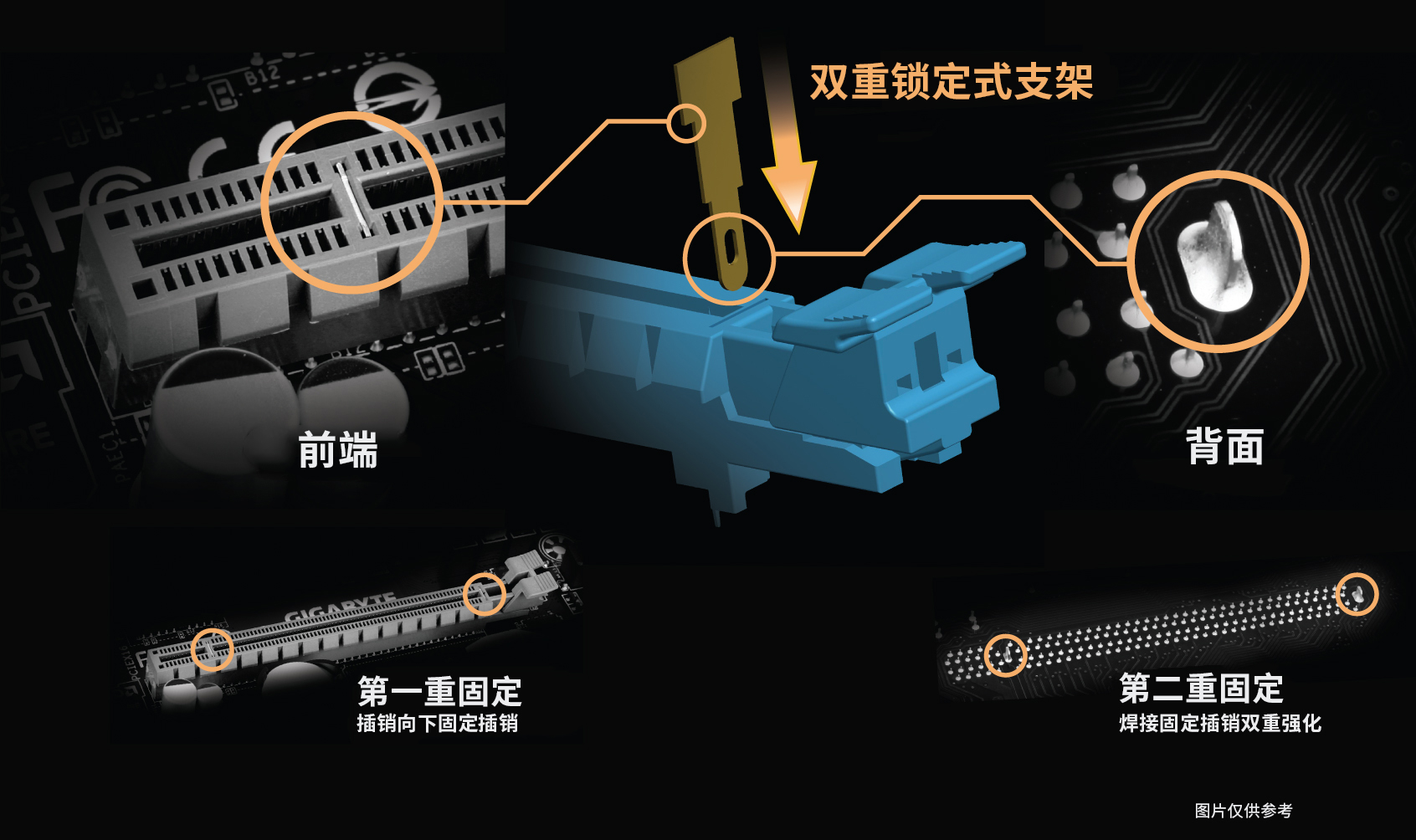 双重锁定式支架

B12

PCIEX

前端

背面

GIGABYTE

第一重固定
插销向下固定插销

第二重固定
焊接固定插销双重强化

图片仅供参考