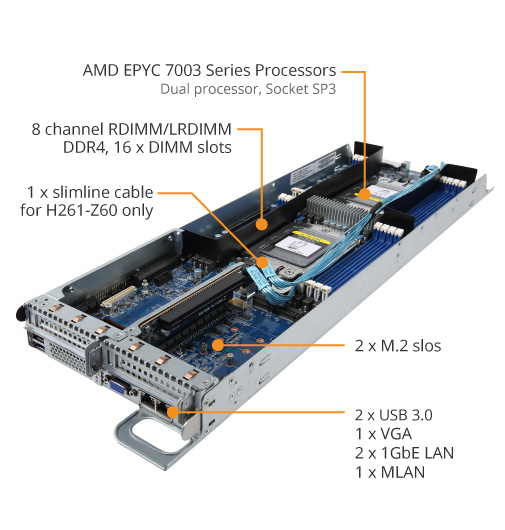 AMD EPYC 7003 Series Processors
Dual processor, Socket SP3

8 channel RDIMM/LRDIMM
DDR4, 16 x DIMM slots

1 x slimline cable
for H261-Z60 only

2 x M.2 slos

2 x USB 3.0
1 x VGA
2 x 1GbE LAN
1 x MLAN