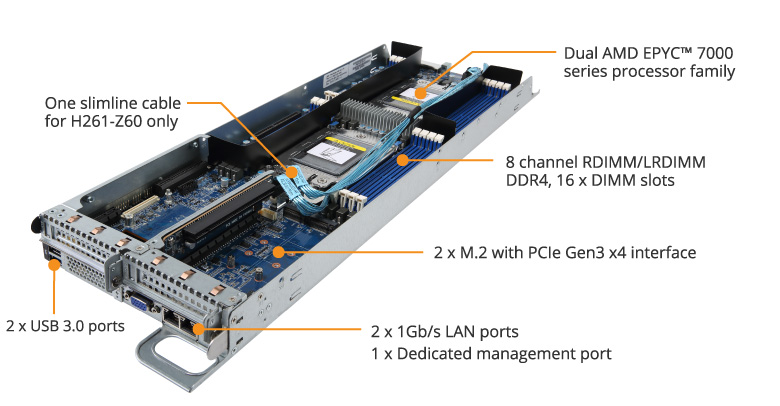 Dual AMD EPYC™ 7000 series processor family

One slimline cable for H261-Z60 only

8 channel RDIMM/LRDIMM DDR4, 16 x DIMM slots

2 x M.2 with PCIe Gen3 x4 interface

2 x USB 3.0 ports

2 x 1Gb/s LAN ports
1 x Dedicated management port