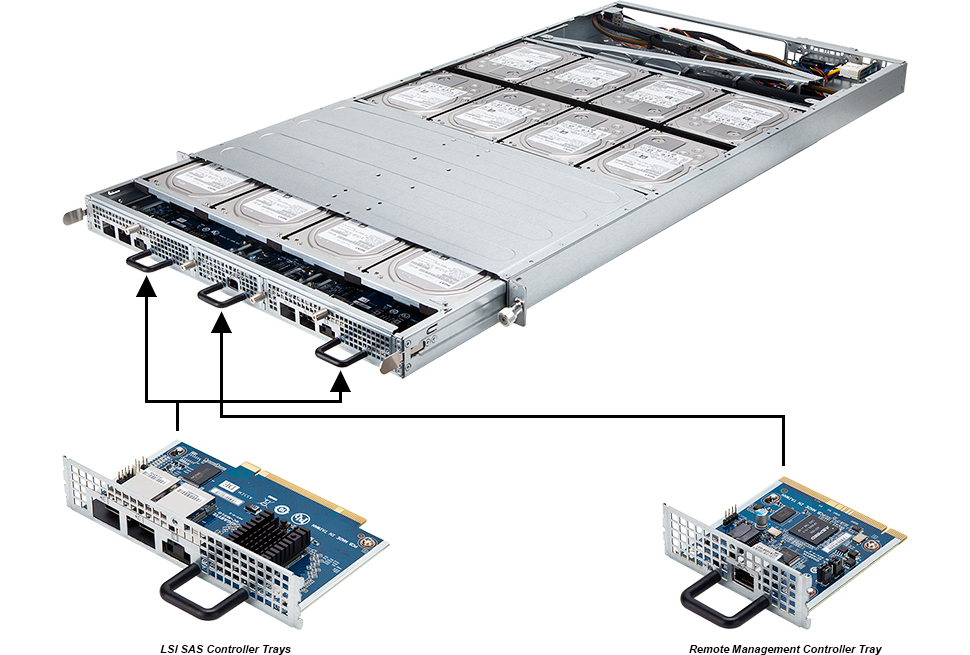 LSI SAS Controller Trays

Remote Management Controller Tray