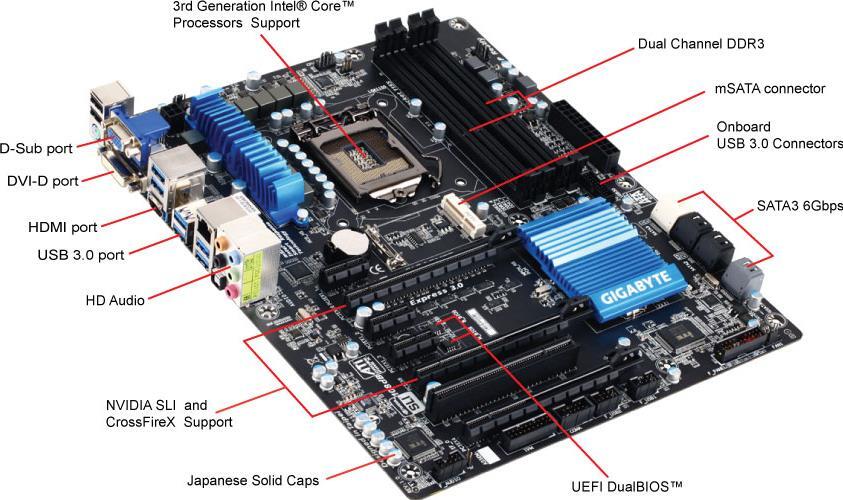 3rd Generation Intel® Core™ Processors Support

Dual Channel DDR3

mSATA connector

Onboard USB 3.0 Connectors

SATA3 6Gbps

D-Sub port

DVI-D port

HDMI port

USB 3.0 port

HD Audio

NVIDIA SLI and CrossFireX Support

Japanese Solid Caps

UEFI DualBIOS™

GIGABYTE

Express 3.0