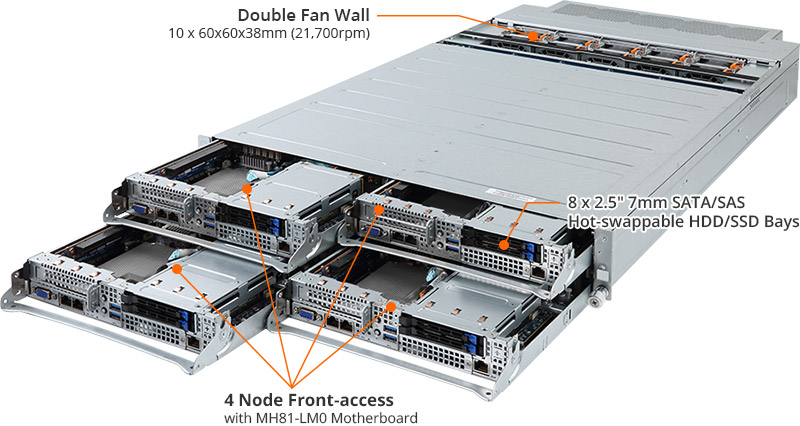 Double Fan Wall
10 x 60x60x38mm (21,700rpm)

8 x 2.5" 7mm SATA/SAS
Hot-swappable HDD/SSD Bays

4 Node Front-access
with MH81-LM0 Motherboard