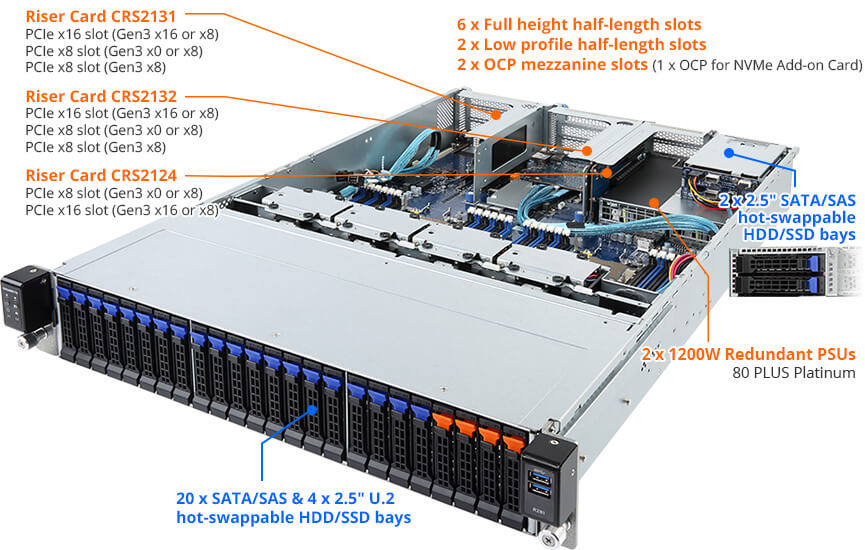 Riser Card CRS2131
PCIe x16 slot (Gen3 x16 or x8)
PCIe x8 slot (Gen3 x0 or x8)
PCIe x8 slot (Gen3 x8)

Riser Card CRS2132
PCIe x16 slot (Gen3 x16 or x8)
PCIe x8 slot (Gen3 x0 or x8)
PCIe x8 slot (Gen3 x8)

Riser Card CRS2124
PCIe x8 slot (Gen3 x0 or x8)
PCIe x16 slot (Gen3 x16 or x8)

6 x Full height half-length slots
2 x Low profile half-length slots
2 x OCP mezzanine slots (1 x OCP for NVMe Add-on Card)

2 x 2.5" SATA/SAS hot-swappable HDD/SSD bays

2 x 1200W Redundant PSUs
80 PLUS Platinum

20 x SATA/SAS & 4 x 2.5" U.2
hot-swappable HDD/SSD bays