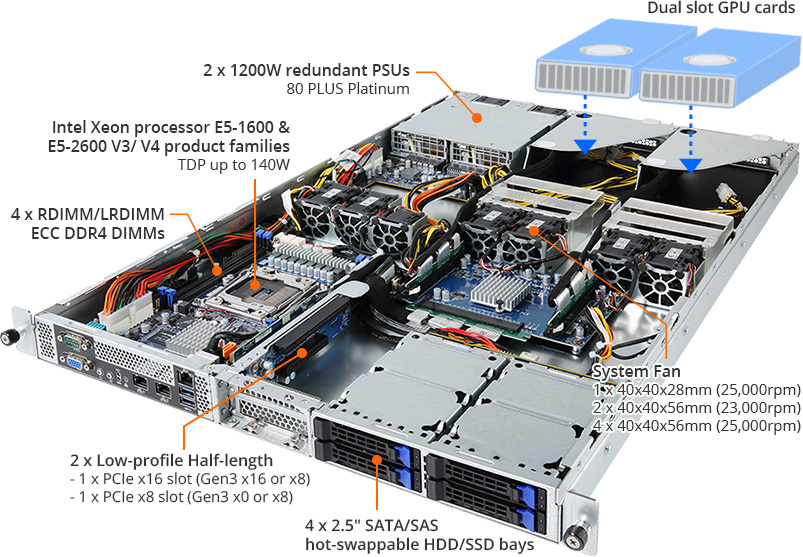 Dual slot GPU cards

2 x 1200W redundant PSUs
80 PLUS Platinum

Intel Xeon processor E5-1600 & E5-2600 V3/ V4 product families
TDP up to 140W

4 x RDIMM/LRDIMM
ECC DDR4 DIMMs

System Fan
1 x 40x40x28mm (25,000rpm)
2 x 40x40x56mm (23,000rpm)
4 x 40x40x56mm (25,000rpm)

2 x Low-profile Half-length
- 1 x PCIe x16 slot (Gen3 x16 or x8)
- 1 x PCIe x8 slot (Gen3 x0 or x8)

4 x 2.5" SATA/SAS
hot-swappable HDD/SSD bays