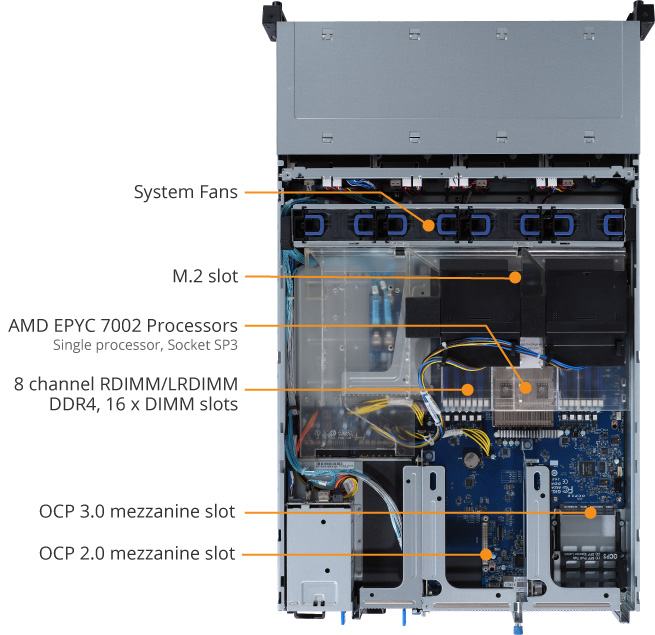 System Fans

M.2 slot

AMD EPYC 7002 Processors
Single processor, Socket SP3

8 channel RDIMM/LRDIMM DDR4, 16 x DIMM slots

OCP 3.0 mezzanine slot

OCP 2.0 mezzanine slot