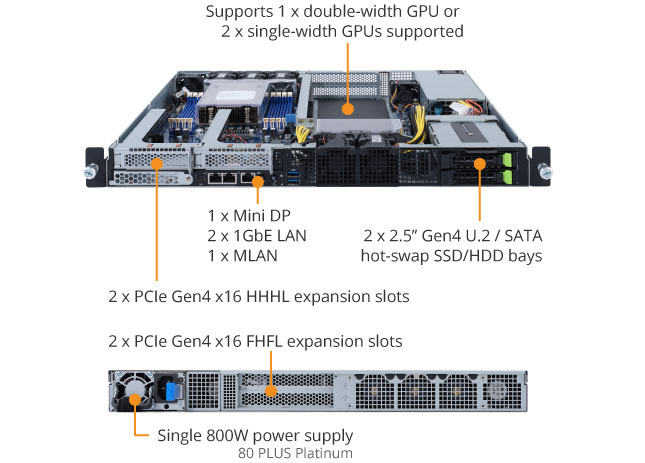 Supports 1 x double-width GPU or
2 x single-width GPUs supported

1 x Mini DP
2 x 1GbE LAN
1 x MLAN

2 x 2.5" Gen4 U.2 / SATA
hot-swap SSD/HDD bays

2 x PCIe Gen4 x16 HHHL expansion slots

2 x PCIe Gen4 x16 FHFL expansion slots

Single 800W power supply
80 PLUS Platinum