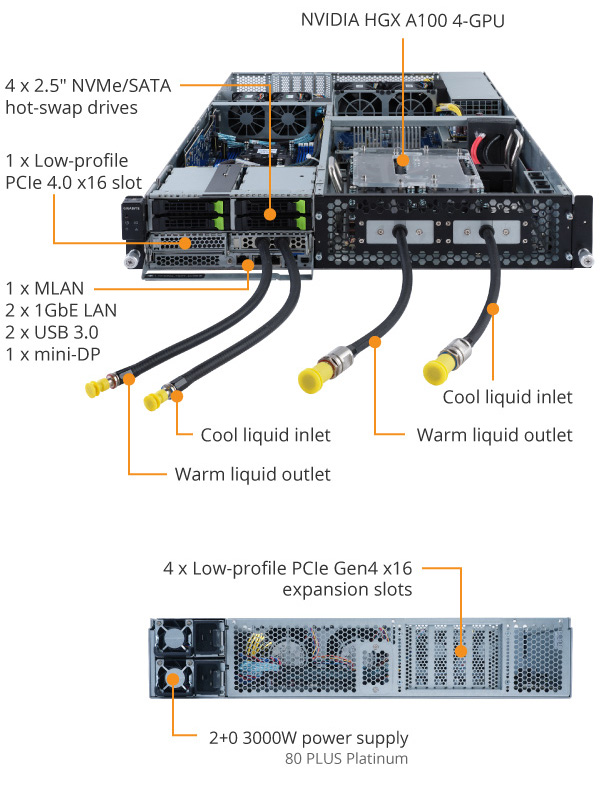 NVIDIA HGX A100 4-GPU

4 x 2.5" NVMe/SATA hot-swap drives

1 x Low-profile PCIe 4.0 x16 slot

1 x MLAN
2 x 1GbE LAN
2 x USB 3.0
1 x mini-DP

Cool liquid inlet

Warm liquid outlet

Cool liquid inlet

Warm liquid outlet

4 x Low-profile PCIe Gen4 x16 expansion slots

2+0 3000W power supply
80 PLUS Platinum