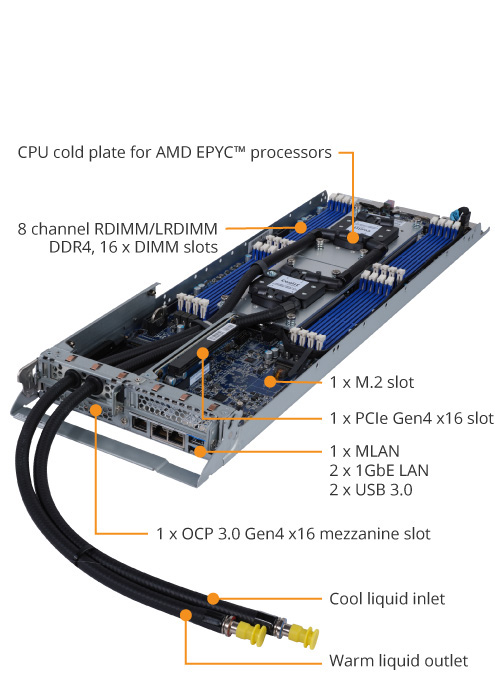 CPU cold plate for AMD EPYC™ processors

8 channel RDIMM/LRDIMM
DDR4, 16 x DIMM slots

1 x M.2 slot

1 x PCIe Gen4 x16 slot

1 x MLAN
2 x 1GbE LAN
2 x USB 3.0

1 x OCP 3.0 Gen4 x16 mezzanine slot

Cool liquid inlet

Warm liquid outlet