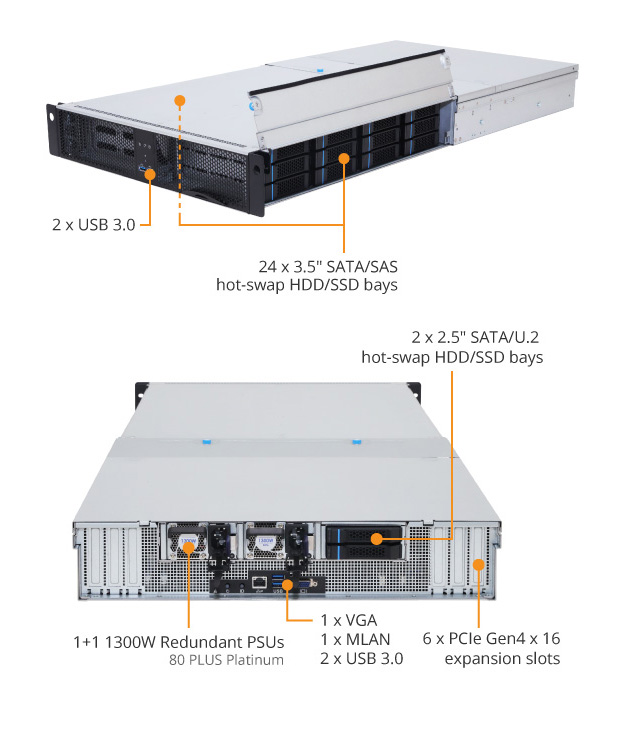 2 x USB 3.0

24 x 3.5" SATA/SAS
hot-swap HDD/SSD bays

2 x 2.5" SATA/U.2
hot-swap HDD/SSD bays

1300W

1300W

1+1 1300W Redundant PSUs
80 PLUS Platinum

1 x VGA
1 x MLAN
2 x USB 3.0

6 x PCIe Gen4 x 16
expansion slots