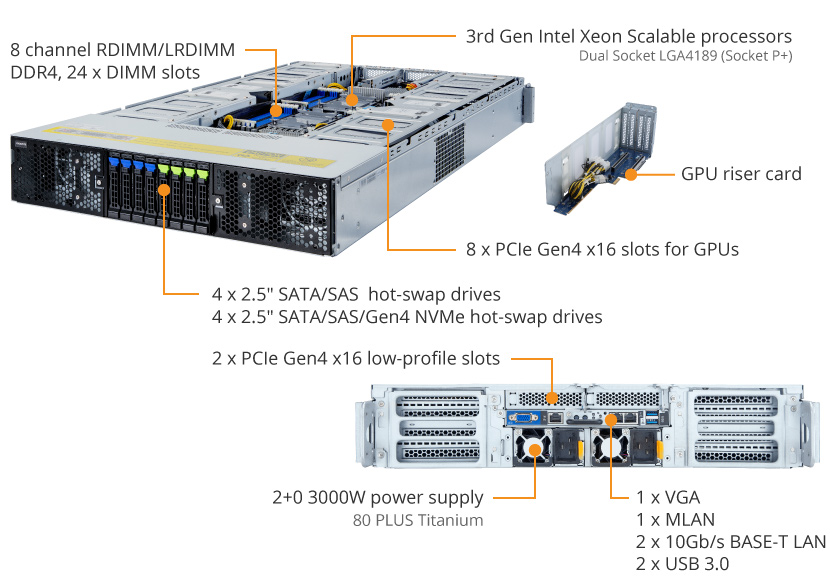 8 channel RDIMM/LRDIMM
DDR4, 24 x DIMM slots

3rd Gen Intel Xeon Scalable processors
Dual Socket LGA4189 (Socket P+)

GPU riser card

8 x PCIe Gen4 x16 slots for GPUs

4 x 2.5" SATA/SAS hot-swap drives
4 x 2.5" SATA/SAS/Gen4 NVMe hot-swap drives

2 x PCIe Gen4 x16 low-profile slots

2+0 3000W power supply
80 PLUS Titanium

1 x VGA
1 x MLAN
2 x 10Gb/s BASE-T LAN
2 x USB 3.0