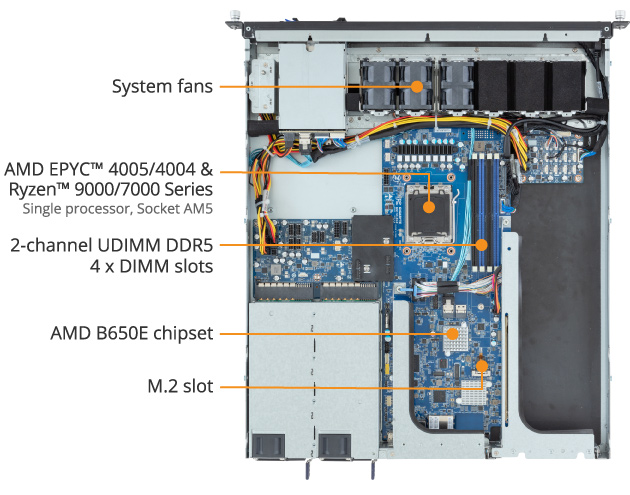 System fans

AMD EPYC™ 4005/4004 & Ryzen™ 9000/7000 Series
Single processor, Socket AM5

2-channel UDIMM DDR5
4 x DIMM slots

AMD B650E chipset

M.2 slot