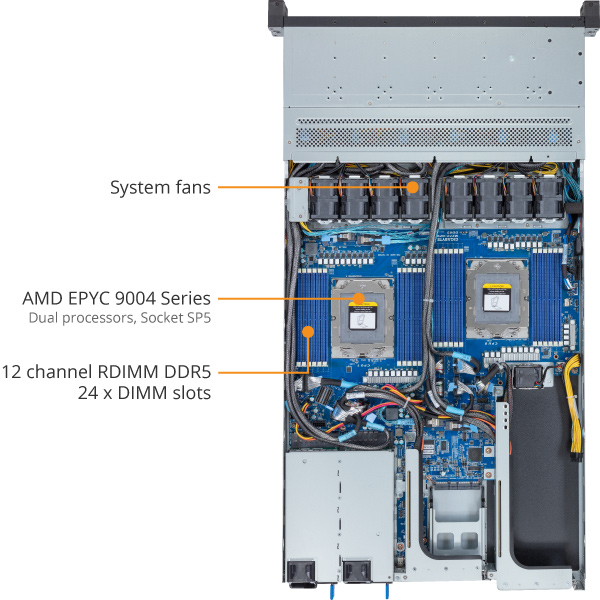 System fans

AMD EPYC 9004 Series
Dual processors, Socket SP5

12 channel RDIMM DDR5
24 x DIMM slots