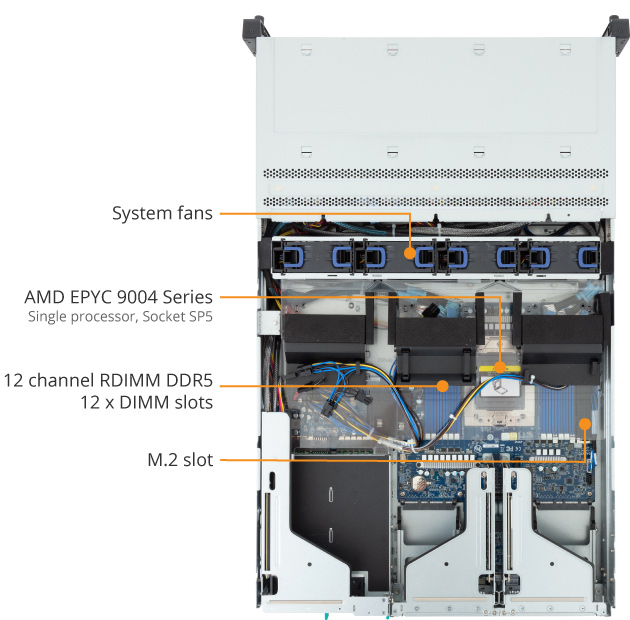 System fans

AMD EPYC 9004 Series
Single processor, Socket SP5

12 channel RDIMM DDR5
12 x DIMM slots

M.2 slot