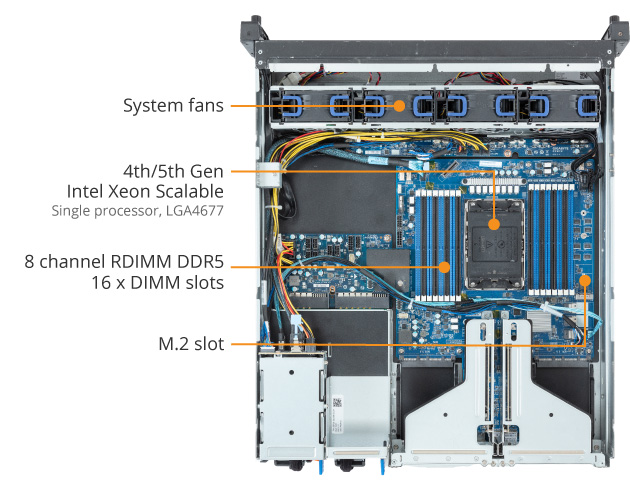 System fans

4th/5th Gen
Intel Xeon Scalable
Single processor, LGA4677

8 channel RDIMM DDR5
16 x DIMM slots

M.2 slot