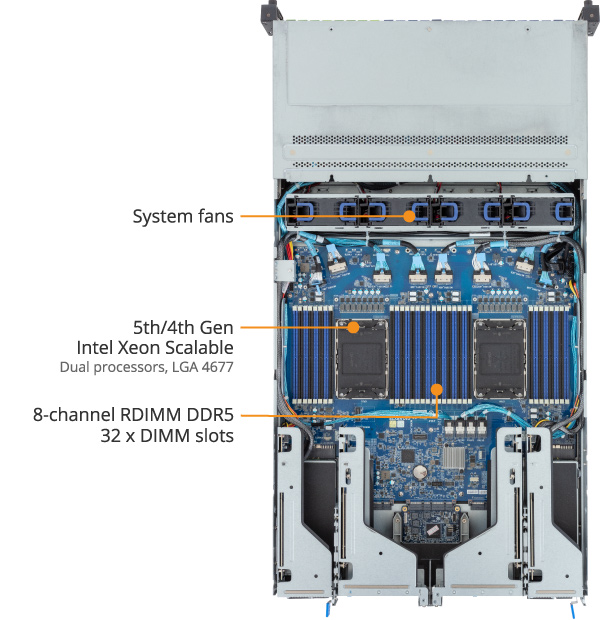 System fans

5th/4th Gen
Intel Xeon Scalable
Dual processors, LGA 4677

8-channel RDIMM DDR5
32 x DIMM slots