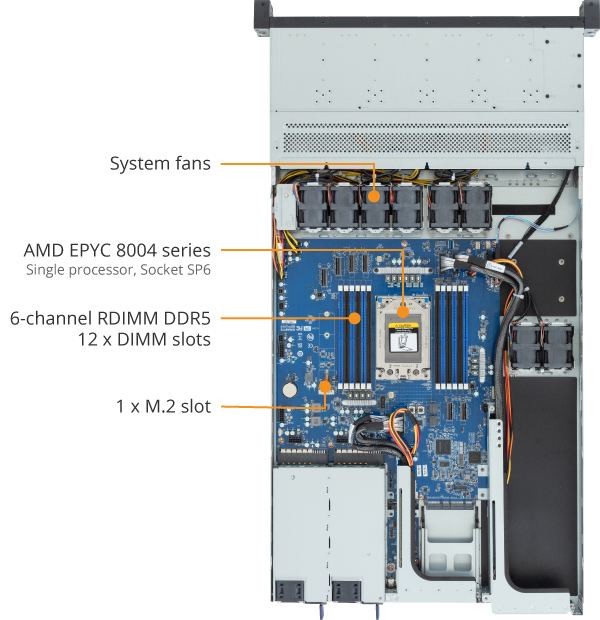 System fans

AMD EPYC 8004 series
Single processor, Socket SP6

6-channel RDIMM DDR5
12 x DIMM slots

1 x M.2 slot