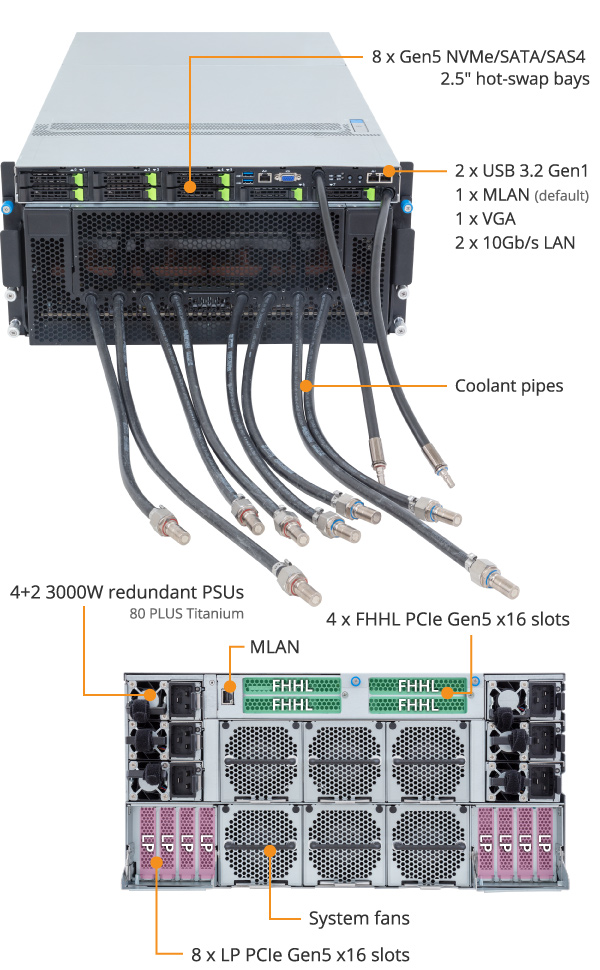 8 x Gen5 NVMe/SATA/SAS4
2.5" hot-swap bays

2 x USB 3.2 Gen1
1 x MLAN (default)
1 x VGA
2 x 10Gb/s LAN

Coolant pipes

4+2 3000W redundant PSUs
80 PLUS Titanium

4 x FHHL PCIe Gen5 x16 slots

MLAN

FHHL
FHHL
FHHL
FHHL

LP LP LP LP
LP LP LP LP

System fans

8 x LP PCIe Gen5 x16 slots