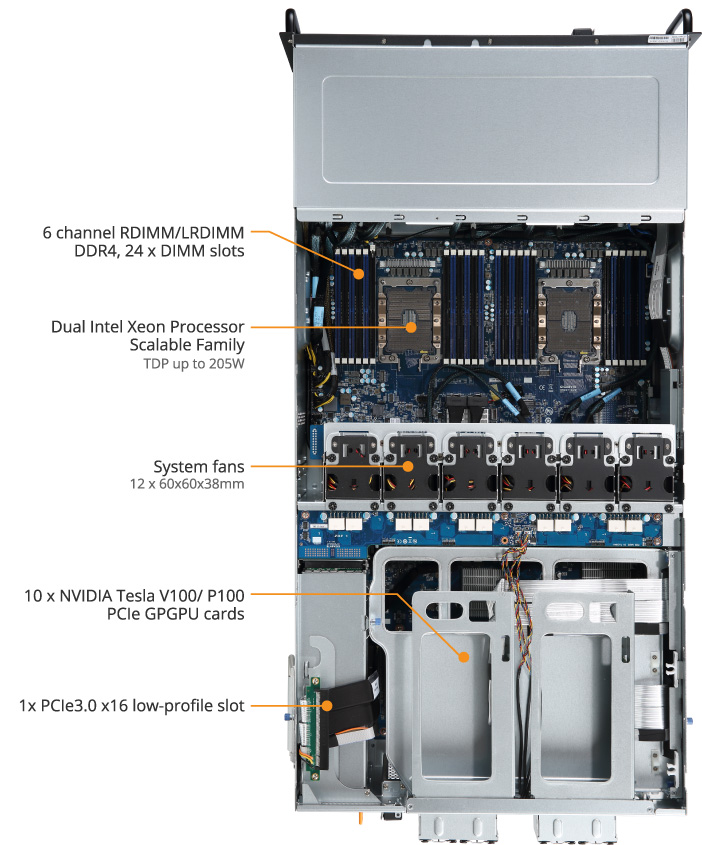 6 channel RDIMM/LRDIMM
DDR4, 24 x DIMM slots

Dual Intel Xeon Processor
Scalable Family
TDP up to 205W

System fans
12 x 60x60x38mm

10 x NVIDIA Tesla V100/ P100
PCIe GPGPU cards

1x PCIe3.0 x16 low-profile slot