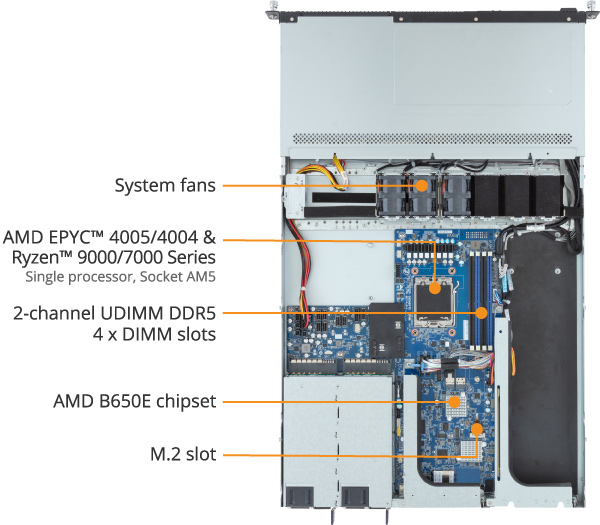 System fans

AMD EPYC™ 4005/4004 & Ryzen™ 9000/7000 Series
Single processor, Socket AM5

2-channel UDIMM DDR5
4 x DIMM slots

AMD B650E chipset

M.2 slot