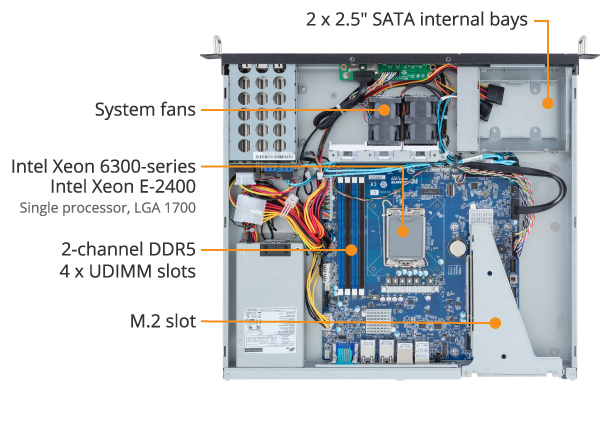 2 x 2.5" SATA internal bays

System fans

Intel Xeon 6300-series
Intel Xeon E-2400
Single processor, LGA 1700

2-channel DDR5
4 x UDIMM slots

M.2 slot