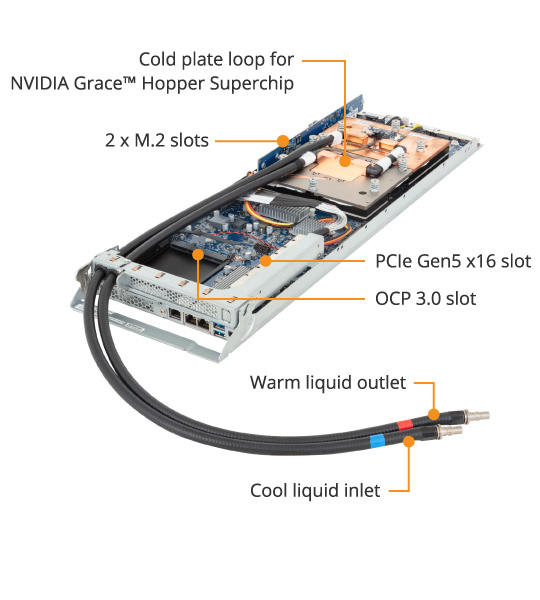 Cold plate loop for NVIDIA Grace™ Hopper Superchip

2 x M.2 slots

PCIe Gen5 x16 slot

OCP 3.0 slot

Warm liquid outlet

Cool liquid inlet